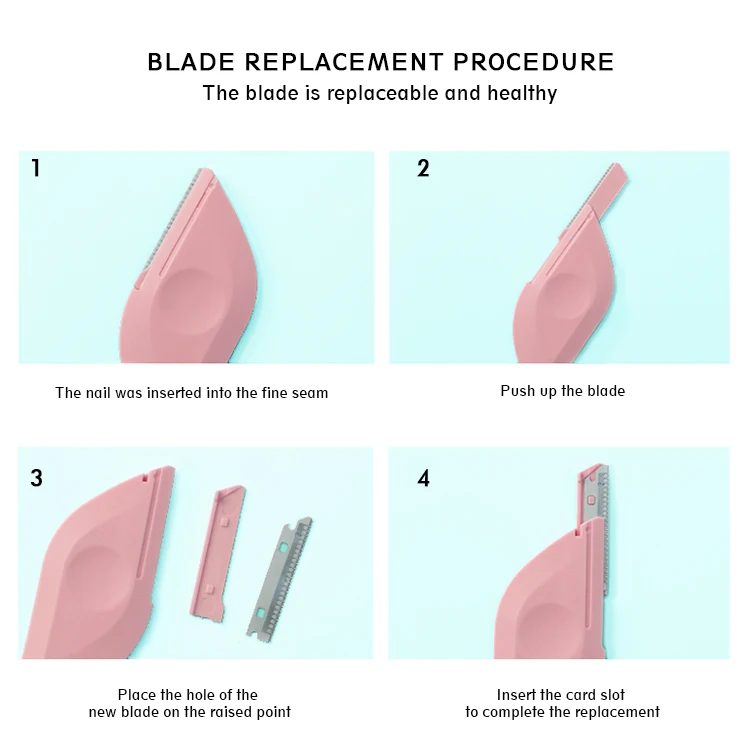 BLADE REPLACEMENT PROCEDURE
The blade is replaceable and healthy

1

The nail was inserted into the fine seam

2

Push up the blade

3

Place the hole of the new blade on the raised point

4

Insert the card slot to complete the replacement